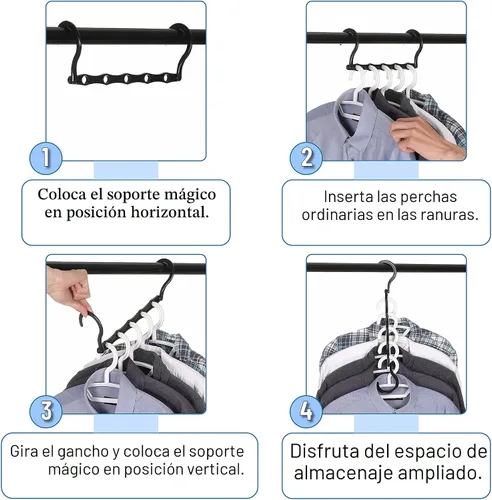 1

Coloca el soporte mágico en posición horizontal.

2

Inserta las perchas ordinarias en las ranuras.

3

Gira el gancho y coloca el soporte mágico en posición vertical.

4

Disfruta del espacio de almacenaje ampliado.