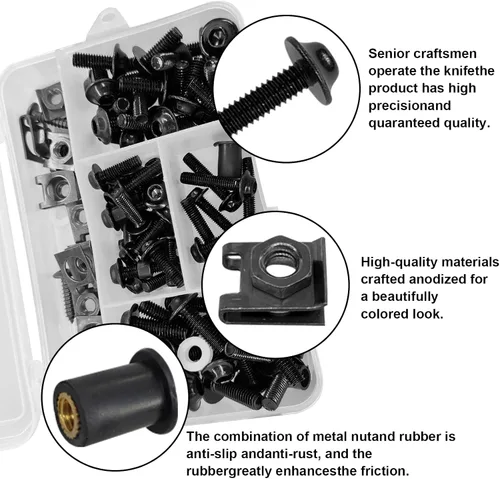 Senior craftsmen operate the knifethe product has high precisionand quaranteed quality.

High-quality materials crafted anodized for a beautifully colored look.

The combination of metal nutand rubber is anti-slip andanti-rust, and the rubbergreatly enhancesthe friction.