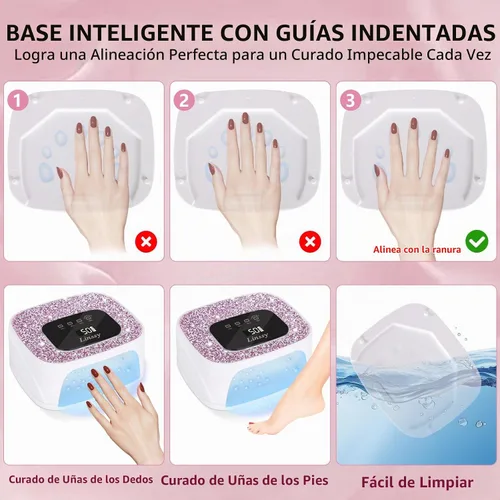 BASE INTELIGENTE CON GUÍAS INDENTADAS
Logra una Alineación Perfecta para un Curado Impecable Cada Vez

1

2

3

Alinea con la ranura

50
Linssy

50
Linssy

Curado de Uñas de los Dedos

Curado de Uñas de los Pies

Fácil de Limpiar