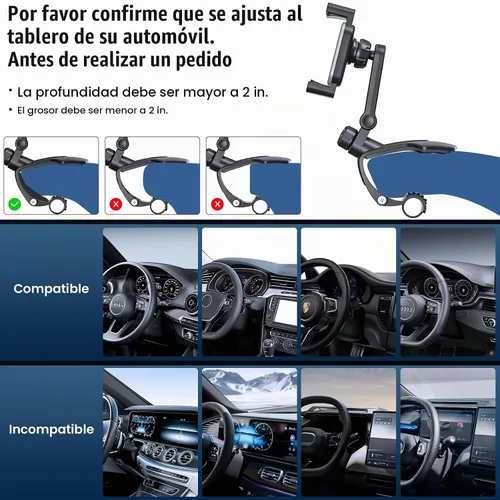 Por favor confirme que se ajusta al tablero de su automóvil. Antes de realizar un pedido

• La profundidad debe ser mayor a 2 in.
• El grosor debe ser menor a 2 in.

Compatible

Incompatible