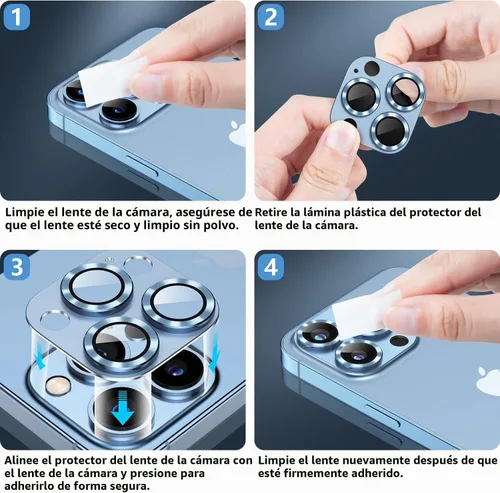 1

Limpie el lente de la cámara, asegúrese de que el lente esté seco y limpio sin polvo.

2

Retire la lámina plástica del protector del lente de la cámara.

3

Alinee el protector del lente de la cámara con el lente de la cámara y presione para adherirlo de forma segura.

4

Limpie el lente nuevamente después de que esté firmemente adherido.