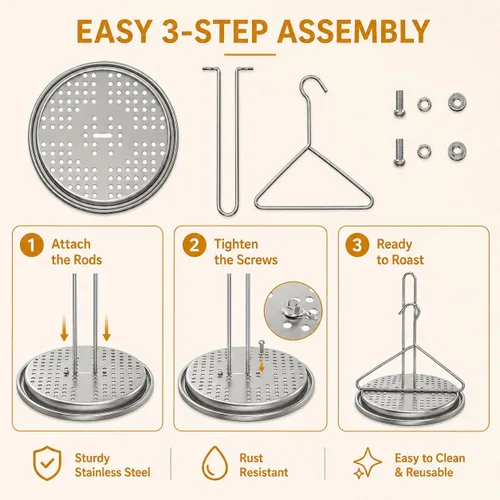 EASY 3-STEP ASSEMBLY

1 Attach the Rods

2 Tighten the Screws

3 Ready to Roast

Sturdy Stainless Steel

Rust Resistant

Easy to Clean & Reusable