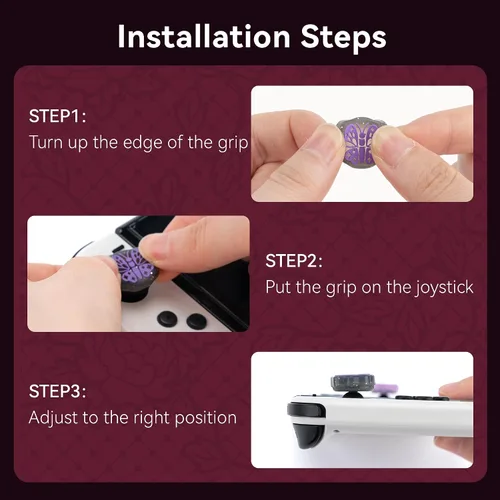 Installation Steps

STEP1:
Turn up the edge of the grip

STEP2:
Put the grip on the joystick

STEP3:
Adjust to the right position