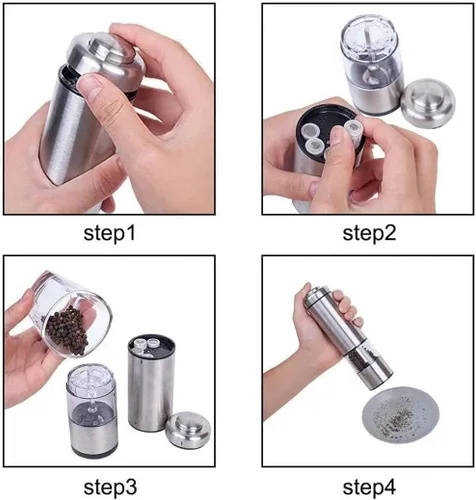 step1

step2

step3

step4