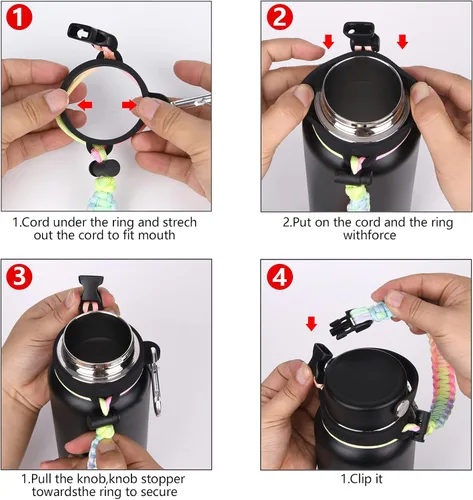 1

1.Cord under the ring and strech out the cord to fit mouth

2

2.Put on the cord and the ring withforce

3

1.Pull the knob,knob stopper towardsthe ring to secure

4

1.Clip it