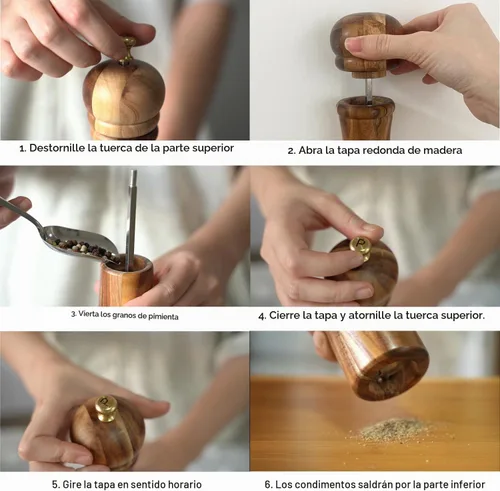 1. Destornille la tuerca de la parte superior

2. Abra la tapa redonda de madera

3. Vierta los granos de pimienta

P

4. Cierre la tapa y atornille la tuerca superior.

P

5. Gire la tapa en sentido horario

6. Los condimentos saldrán por la parte inferior