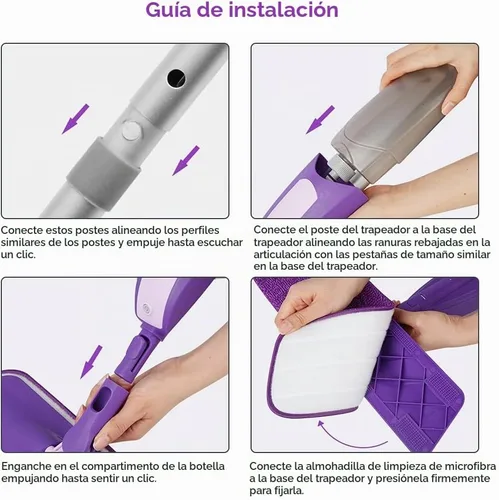 Guía de instalación

Conecte estos postes alineando los perfiles similares de los postes y empuje hasta escuchar un clic.

Conecte el poste del trapeador a la base del trapeador alineando las ranuras rebajadas en la articulación con las pestañas de tamaño similar en la base del trapeador.

Enganche en el compartimento de la botella empujando hasta sentir un clic.

Conecte la almohadilla de limpieza de microfibra a la base del trapeador y presiónela firmemente para fijarla.