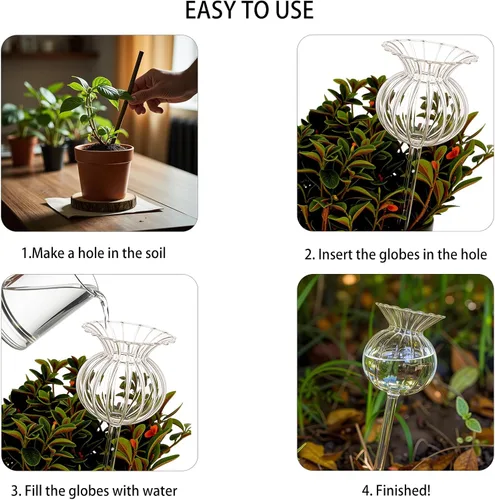 EASY TO USE

1.Make a hole in the soil

2. Insert the globes in the hole

3. Fill the globes with water

4. Finished!