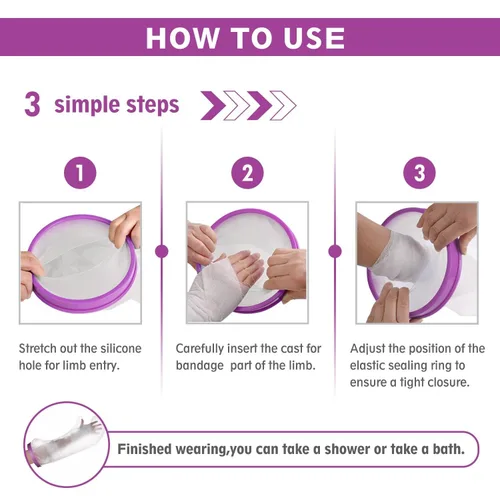 HOW TO USE

3 simple steps

1

Stretch out the silicone hole for limb entry.

2

Carefully insert the cast for bandage  part of the limb.

3

Adjust the position of the elastic sealing ring to ensure a tight closure.

Finished wearing,you can take a shower or take a bath.