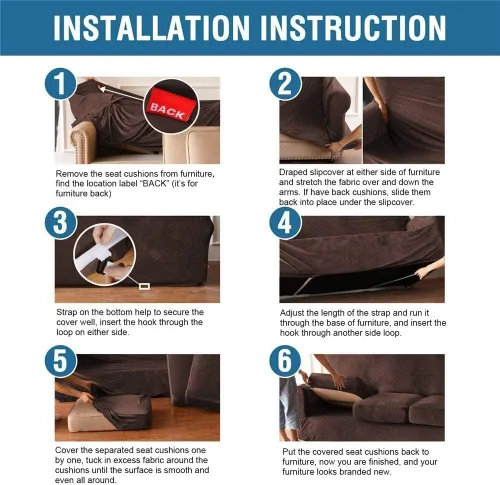 INSTALLATION INSTRUCTION

1

BACK

Remove the seat cushions from furniture, find the location label "BACK" (it's for furniture back)

2

Draped slipcover at either side of furniture and stretch the fabric over and down the arms. If have back cushions, slide them back into place under the slipcover.

3

Strap on the bottom help to secure the cover well, insert the hook through the loop on either side.

4

Adjust the length of the strap and run it through the base of furniture, and insert the hook through another side loop.

5

Cover the separated seat cushions one by one, tuck in excess fabric around the cushions until the surface is smooth and even all around.

6

Put the covered seat cushions back to furniture, now you are finished, and your furniture looks branded new.