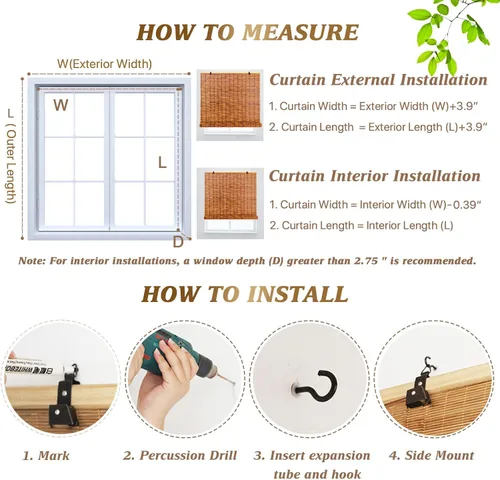 HOW TO MEASURE

W(Exterior Width)

L ( Outer Length)

W

L

D

Curtain External Installation

1. Curtain Width = Exterior Width (W)+3.9"

2. Curtain Length = Exterior Length (L)+3.9"

Curtain Interior Installation

1. Curtain Width = Interior Width (W)-0.39"

2. Curtain Length = Interior Length (L)

Note: For interior installations, a window depth (D) greater than 2.75 " is recommended.

HOW TO INSTALL

WHITEBOA

1. Mark

2. Percussion Drill

3. Insert expansion tube and hook

4. Side Mount