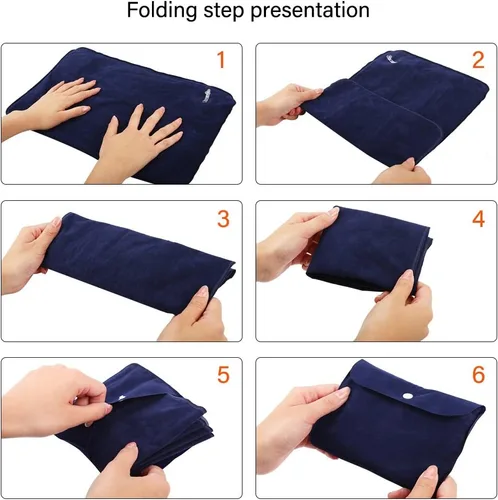 Folding step presentation

1

2

3

4

5

6