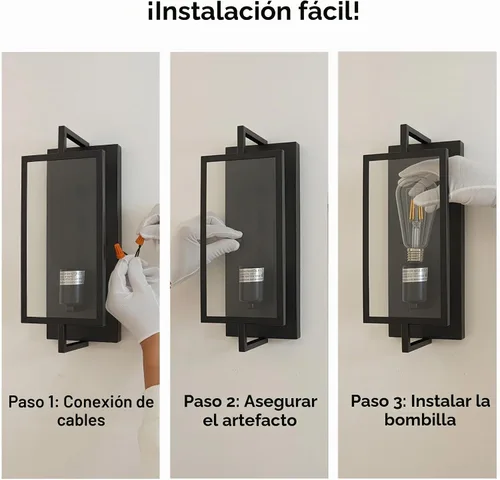 ¡Instalación fácil!

Paso 1: Conexión de cables

Paso 2: Asegurar el artefacto

Paso 3: Instalar la bombilla