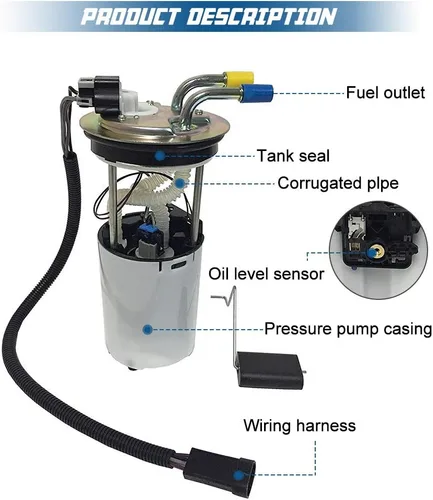 PRODUCT DESCRIPTION

Fuel outlet

Tank seal

Corrugated plpe

Oil level sensor

Pressure pump casing

Wiring harness