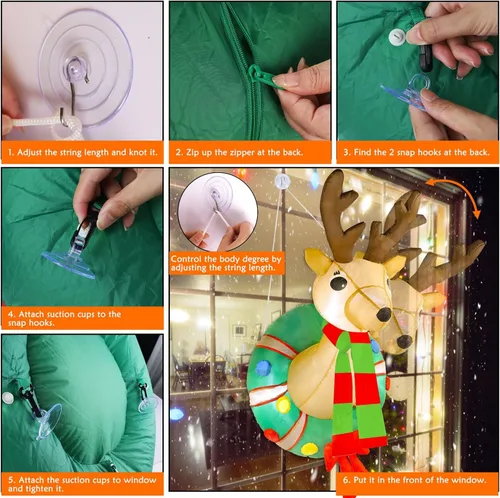 1. Adjust the string length and knot it.

2. Zip up the zipper at the back.

3. Find the 2 snap hooks at the back.

4. Attach suction cups to the snap hooks.

Control the body degree by adjusting the string length.

5. Attach the suction cups to window and tighten it.

6. Put it in the front of the window.