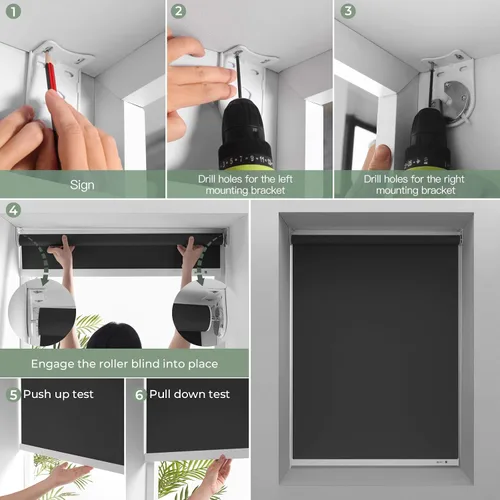 1
Sign

2
Drill holes for the left mounting bracket

3
Drill holes for the right mounting bracket

4
Engage the roller blind into place

5 Push up test

6 Pull down test