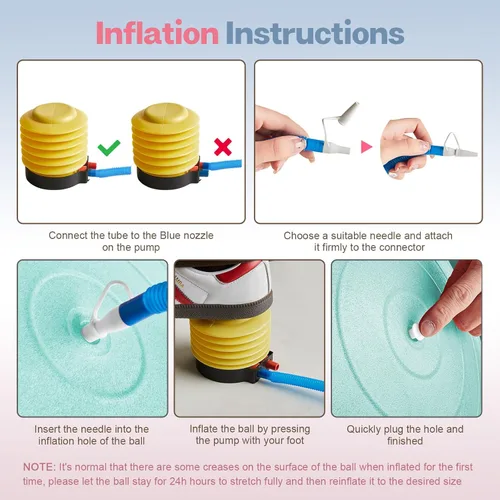 Inflation Instructions

Connect the tube to the Blue nozzle on the pump

Choose a suitable needle and attach it firmly to the connector

Insert the needle into the inflation hole of the ball

Inflate the ball by pressing the pump with your foot

Quickly plug the hole and finished

NOTE: It's normal that there are some creases on the surface of the ball when inflated for the first time, please let the ball stay for 24h hours to stretch fully and then reinflate it to the desired size