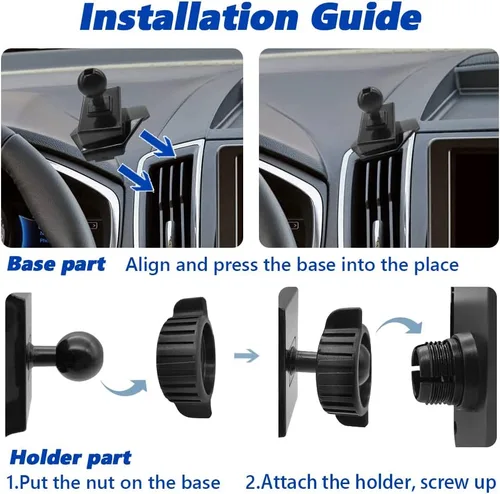 Installation Guide

Base part Align and press the base into the place

Holder part

1.Put the nut on the base 2.Attach the holder, screw up