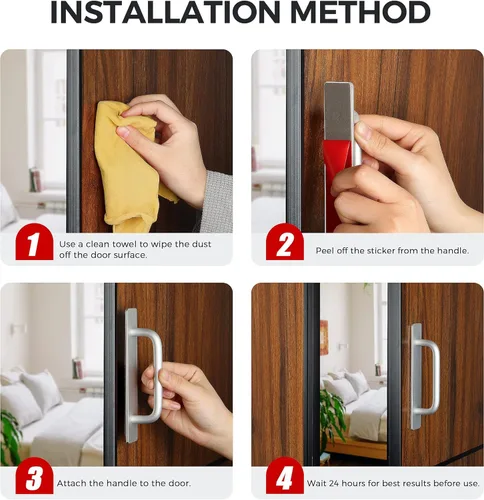 INSTALLATION METHOD

1
Use a clean towel to wipe the dust off the door surface.

2
Peel off the sticker from the handle.

3
Attach the handle to the door.

4
Wait 24 hours for best results before use.