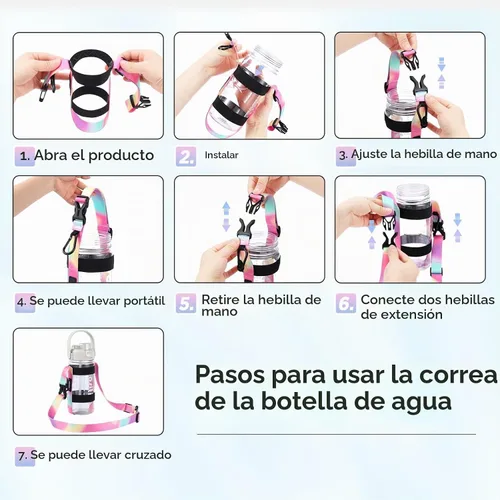 1. Abra el producto

2. Instalar

3. Ajuste la hebilla de mano

4. Se puede llevar portátil

5. Retire la hebilla de mano

6. Conecte dos hebillas de extensión

7. Se puede llevar cruzado

Pasos para usar la correa de la botella de agua