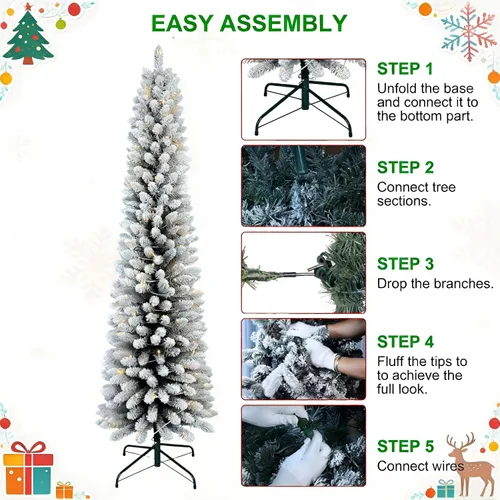 EASY ASSEMBLY

STEP 1
Unfold the base and connect it to the bottom part.

STEP 2
Connect tree sections.

STEP 3
Drop the branches.

STEP 4
Fluff the tips to to achieve the full look.

STEP 5
Connect wires