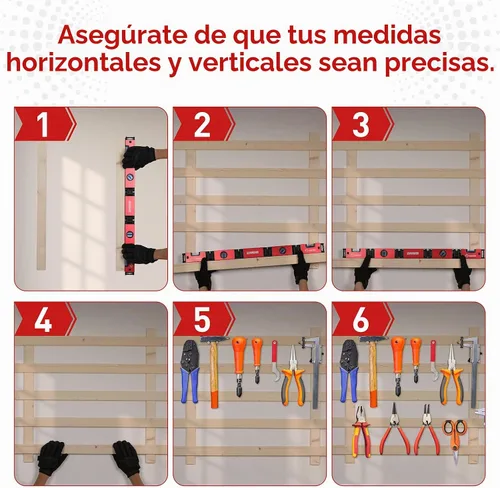 Asegúrate de que tus medidas horizontales y verticales sean precisas.

1

2

3

4

5

6