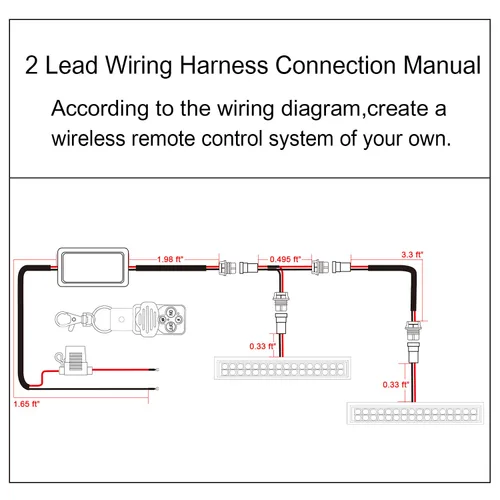 2 Lead Wiring Harness Connection Manual

According to the wiring diagram,create a wireless remote control system of your own.

1.98 ft"
0.495 ft"
3.3 ft"
0.33 ft"
0.33 ft"
1.65 ft"