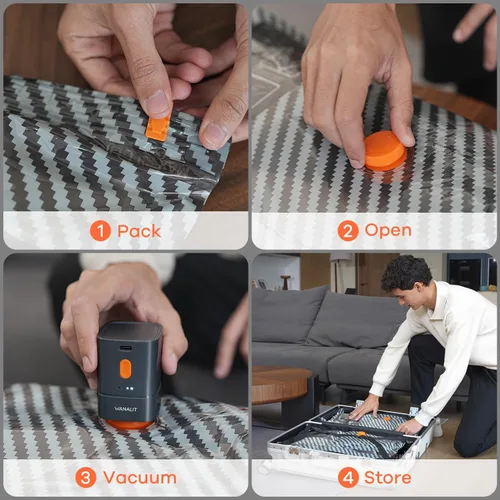 1 Pack

2 Open

VANALIT

3 Vacuum

4 Store