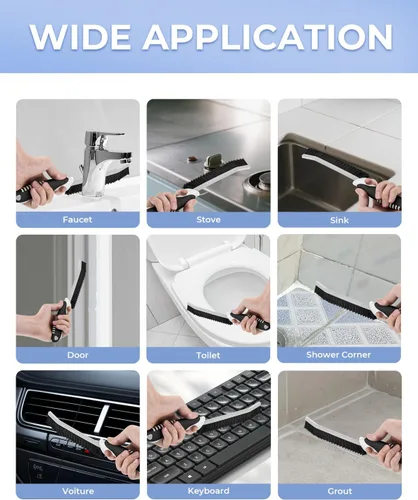 WIDE APPLICATION

Faucet

Stove

Sink

Door

Toilet

Shower Corner

Voiture

Keyboard

Grout