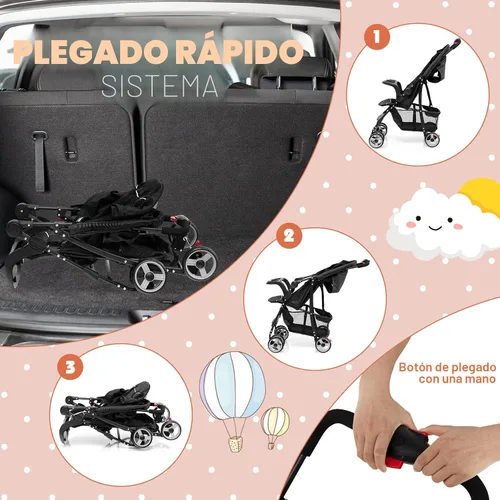 PLEGADO RÁPIDO
SISTEMA

1

2

3

Botón de plegado
con una mano