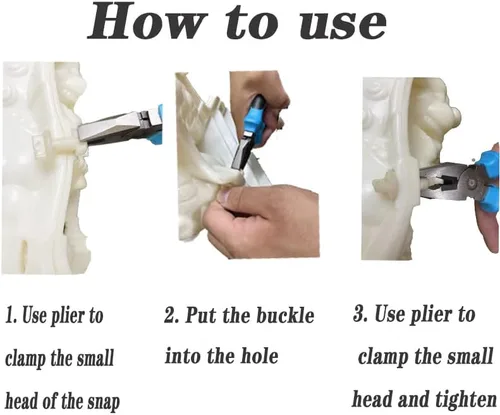 How to use

1. Use plier to clamp the small head of the snap

2. Put the buckle into the hole

3. Use plier to clamp the small head and tighten