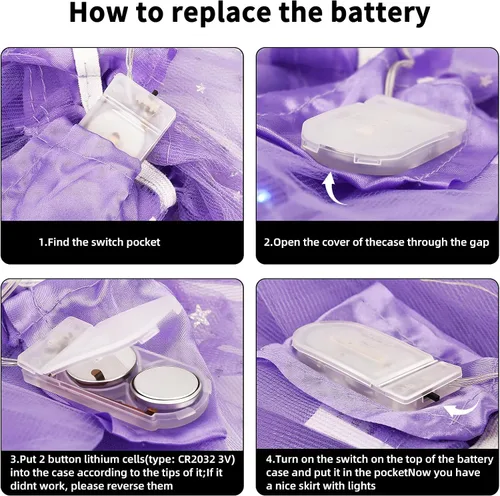 How to replace the battery

1.Find the switch pocket

2.Open the cover of thecase through the gap

3.Put 2 button lithium cells(type: CR2032 3V) into the case according to the tips of it;If it didnt work, please reverse them

4.Turn on the switch on the top of the battery case and put it in the pocketNow you have a nice skirt with lights