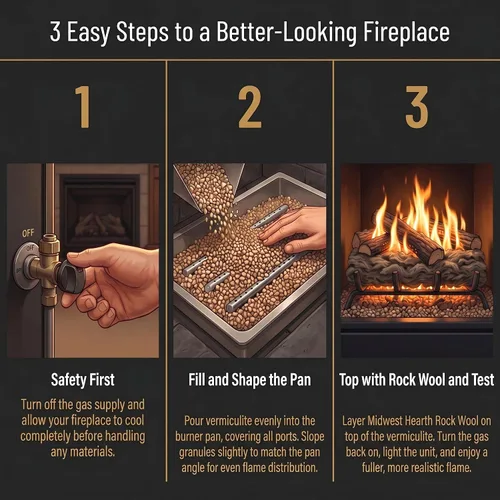 3 Easy Steps to a Better-Looking Fireplace

1

OFF

OFF

Safety First

Turn off the gas supply and allow your fireplace to cool completely before handling any materials.

2

Fill and Shape the Pan

Pour vermiculite evenly into the burner pan, covering all ports. Slope granules slightly to match the pan angle for even flame distribution.

3

Top with Rock Wool and Test

Layer Midwest Hearth Rock Wool on top of the vermiculite. Turn the gas back on, light the unit, and enjoy a fuller, more realistic flame.