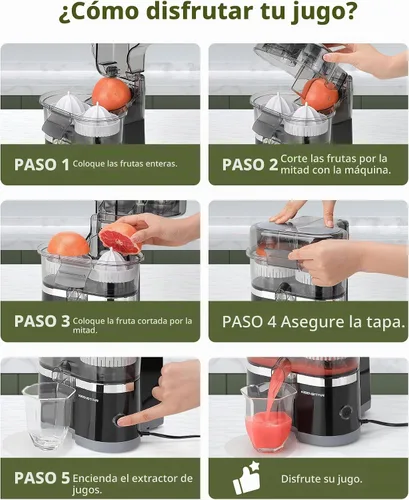 ¿Cómo disfrutar tu jugo?

PASO 1 Coloque las frutas enteras.

PASO 2 Corte las frutas por la mitad con la máquina.

PASO 3 Coloque la fruta cortada por la mitad.

PASO 4 Asegure la tapa.

PASO 5 Encienda el extractor de jugos.

Disfrute su jugo.