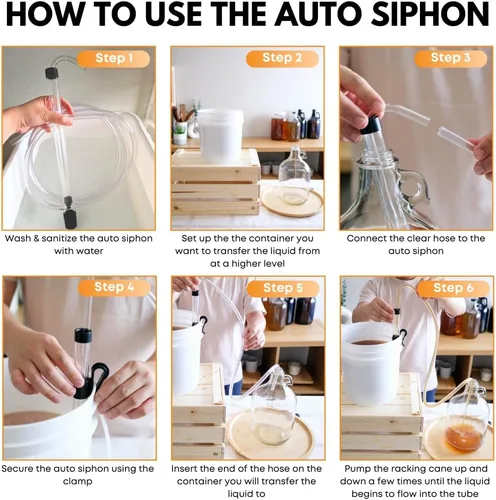 HOW TO USE THE AUTO SIPHON

Step 1

Wash & sanitize the auto siphon with water

Step 2

Set up the the container you want to transfer the liquid from at a higher level

Step 3

Connect the clear hose to the auto siphon

Step 4

Secure the auto siphon using the clamp

Step 5

Insert the end of the hose on the container you will transfer the liquid to

Step 6

Pump the racking cane up and down a few times until the liquid begins to flow into the tube