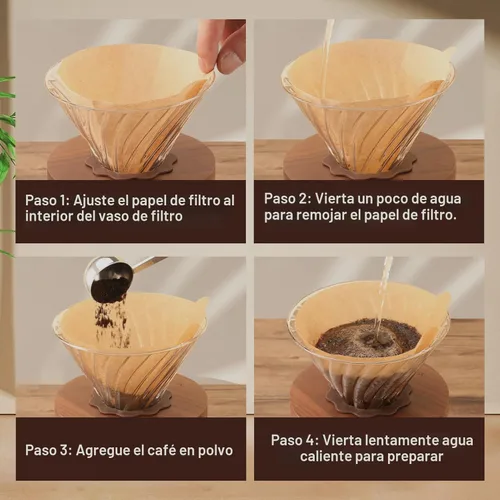 Paso 1: Ajuste el papel de filtro al interior del vaso de filtro

Paso 2: Vierta un poco de agua para remojar el papel de filtro.

Paso 3: Agregue el café en polvo

Paso 4: Vierta lentamente agua caliente para preparar