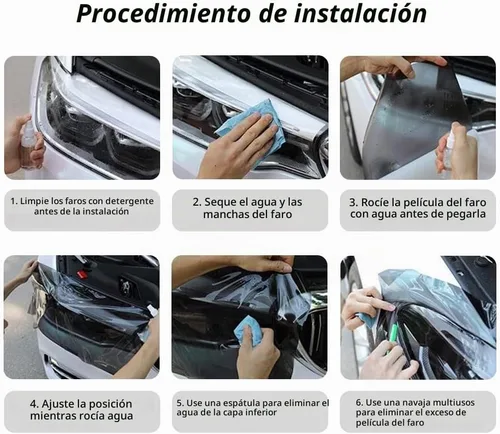 Procedimiento de instalación

1. Limpie los faros con detergente antes de la instalación

2. Seque el agua y las manchas del faro

3. Rocíe la película del faro con agua antes de pegarla

4. Ajuste la posición mientras rocía agua

5. Use una espátula para eliminar el agua de la capa inferior

6. Use una navaja multiusos para eliminar el exceso de película del faro