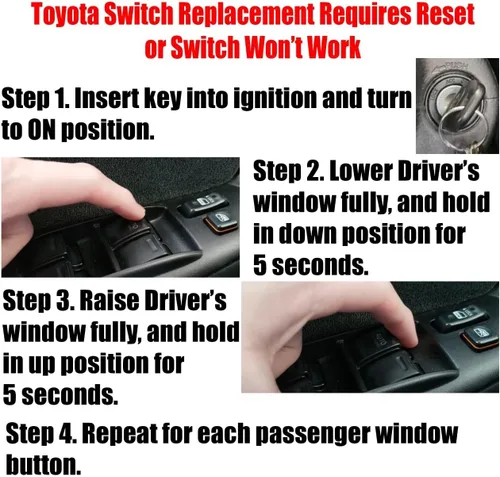 Toyota Switch Replacement Requires Reset or Switch Won't Work

Step 1. Insert key into ignition and turn to ON position.

Step 2. Lower Driver's window fully, and hold in down position for 5 seconds.

Step 3. Raise Driver's window fully, and hold in up position for 5 seconds.

Step 4. Repeat for each passenger window button.