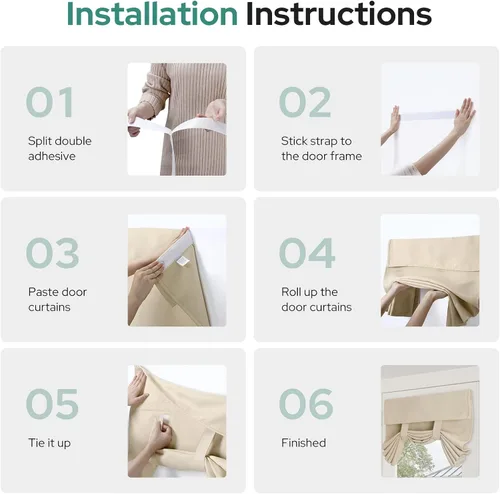 Installation Instructions

01
Split double adhesive

02
Stick strap to the door frame

03
Paste door curtains

04
Roll up the door curtains

05
Tie it up

06
Finished