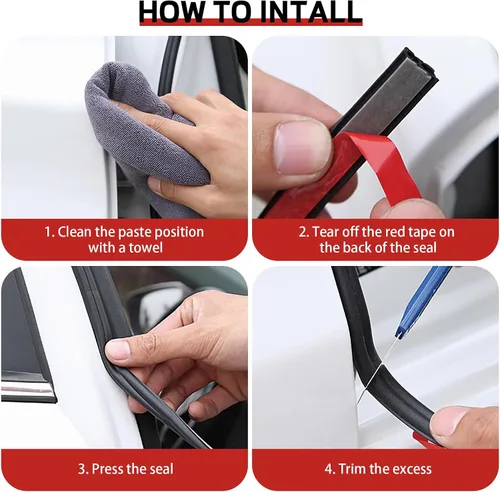 HOW TO INTALL

1. Clean the paste position with a towel

2. Tear off the red tape on the back of the seal

3. Press the seal

4. Trim the excess