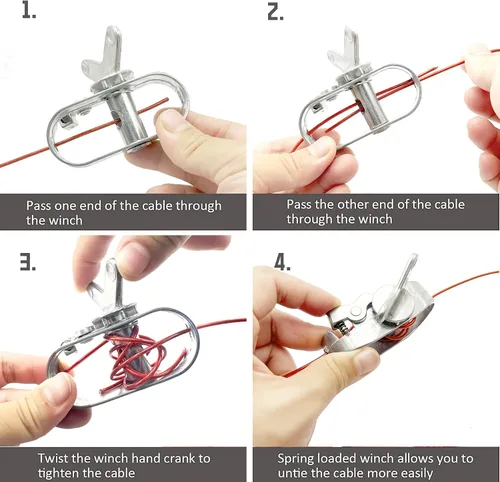 1.

Pass one end of the cable through the winch

2.

Pass the other end of the cable through the winch

3.

Twist the winch hand crank to tighten the cable

4.

Spring loaded winch allows you to untie the cable more easily