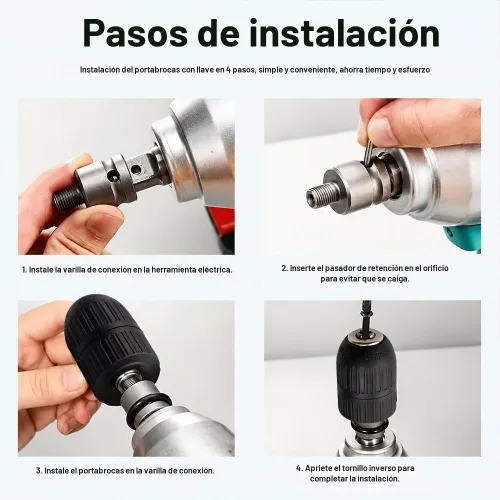 Pasos de instalación

Instalación del portabrocas con llave en 4 pasos, simple y conveniente, ahorra tiempo y esfuerzo

1. Instale la varilla de conexión en la herramienta eléctrica.

2. Inserte el pasador de retención en el orificio para evitar que se caiga.

3. Instale el portabrocas en la varilla de conexión.

4. Apriete el tornillo inverso para completar la instalación.