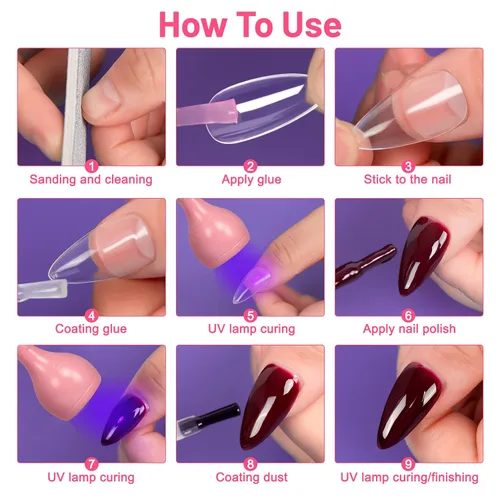 How To Use

1
Sanding and cleaning

2
Apply glue

3
Stick to the nail

4
Coating glue

5
UV lamp curing

6
Apply nail polish

7
UV lamp curing

8
Coating dust

9
UV lamp curing/finishing