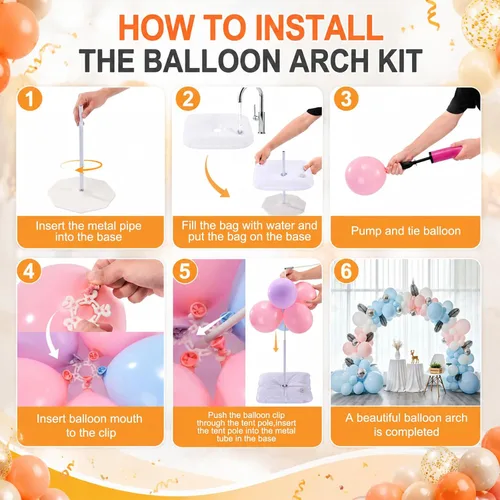 HOW TO INSTALL
THE BALLOON ARCH KIT

1
Insert the metal pipe into the base

2
Fill the bag with water and put the bag on the base

3
Pump and tie balloon

4
Insert balloon mouth to the clip

5
Push the balloon clip through the tent pole,insert the tent pole into the metal tube in the base

6
A beautiful balloon arch is completed