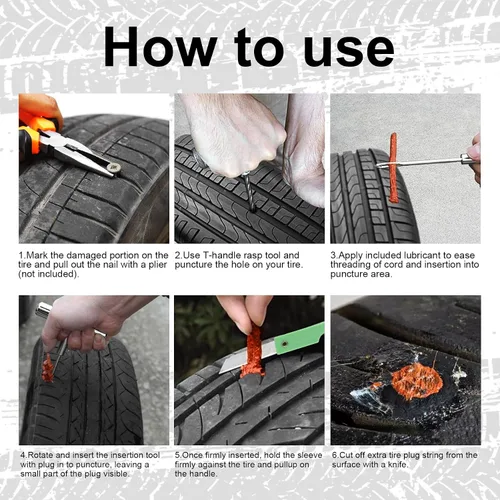 How to use

1.Mark the damaged portion on the tire and pull out the nail with a plier (not included).

2.Use T-handle rasp tool and puncture the hole on your tire.

3.Apply included lubricant to ease threading of cord and insertion into puncture area.

4.Rotate and insert the insertion tool with plug in to puncture, leaving a small part of the plug visible.

5.Once firmly inserted, hold the sleeve firmly against the tire and pullup on the handle.

6.Cut off extra tire plug string from the surface with a knife.