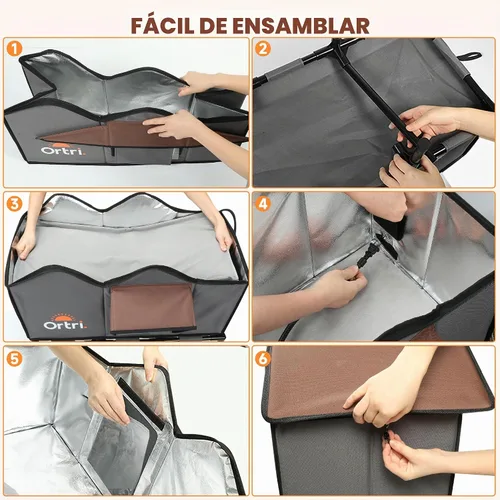 FÁCIL DE ENSAMBLAR

1

Ortri.

2

3

Ortri.

4

5

6