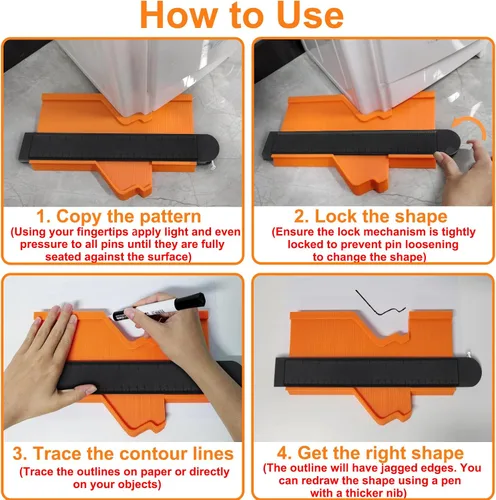 How to Use

1. Copy the pattern
(Using your fingertips apply light and even pressure to all pins until they are fully seated against the surface)

2. Lock the shape
(Ensure the lock mechanism is tightly locked to prevent pin loosening to change the shape)

3. Trace the contour lines
(Trace the outlines on paper or directly on your objects)

4. Get the right shape
(The outline will have jagged edges. You can redraw the shape using a pen with a thicker nib)