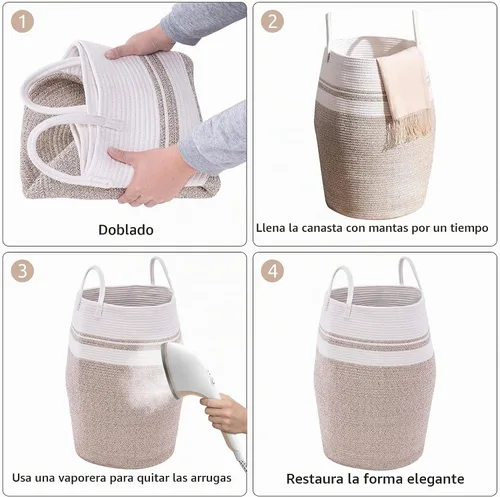 1

Doblado

2

Llena la canasta con mantas por un tiempo

3

Usa una vaporera para quitar las arrugas

4

Restaura la forma elegante