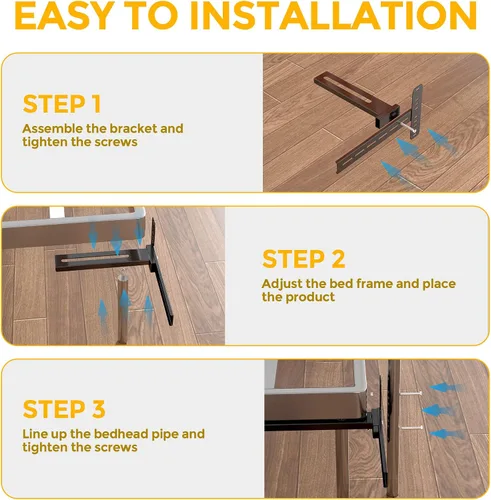 EASY TO INSTALLATION

STEP 1

Assemble the bracket and tighten the screws

STEP 2

Adjust the bed frame and place the product

STEP 3

Line up the bedhead pipe and tighten the screws