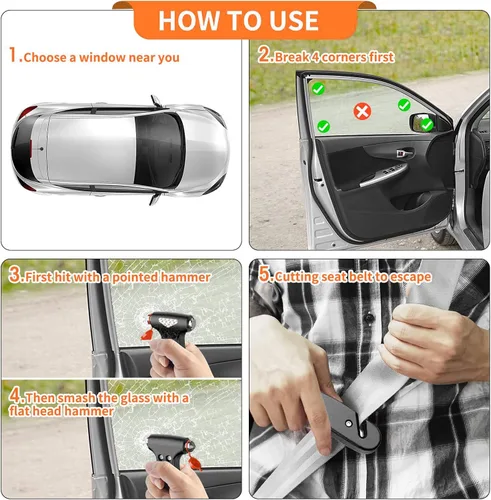 HOW TO USE

1.Choose a window near you

2.Break 4 corners first

3.First hit with a pointed hammer

4.Then smash the glass with a flat head hammer

5.Cutting seat belt to escape